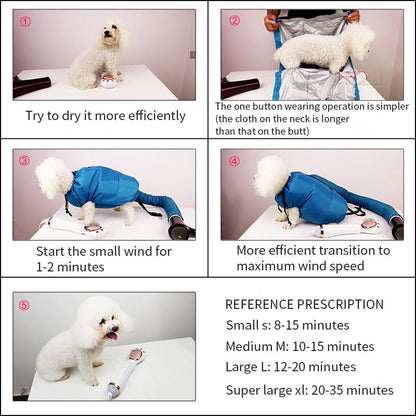 ①

Try to dry it more efficiently

②

The one button wearing operation is simpler (the cloth on the neck is longer than that on the butt)

③

Start the small wind for 1-2 minutes

④

More efficient transition to maximum wind speed

⑤

REFERENCE PRESCRIPTION

Small s: 8-15 minutes

Medium M: 10-15 minutes

Large L: 12-20 minutes

Super large xl: 20-35 minutes